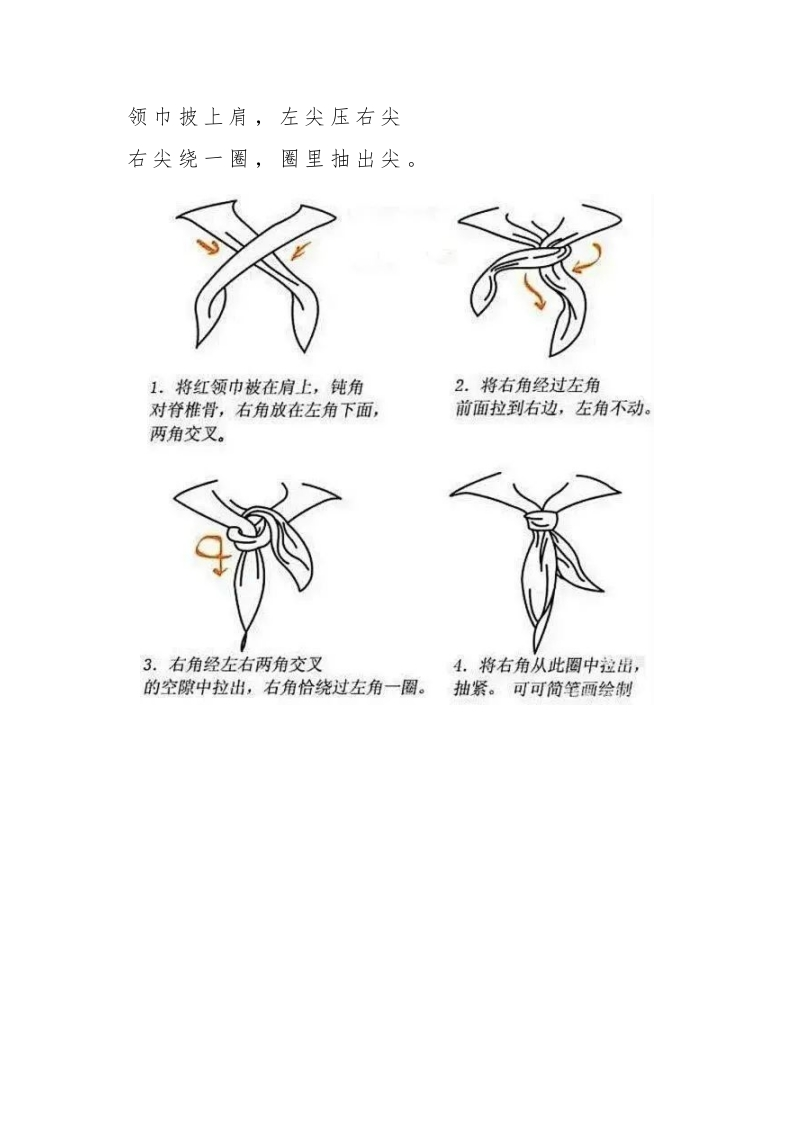 领巾披上肩，左尖压右尖
右尖绕一圈，圈里抽出尖。

1. 将红领巾披在肩上，钝角对脊椎骨，右角放在左角下面，两角交叉。

2. 将右角经过左角前面拉到右边，左角不动。

3. 右角经左右两角交叉的空隙中拉出，右角恰绕过左角一圈。

4. 将右角从此圈中拉出，抽紧。 可可简笔画绘制